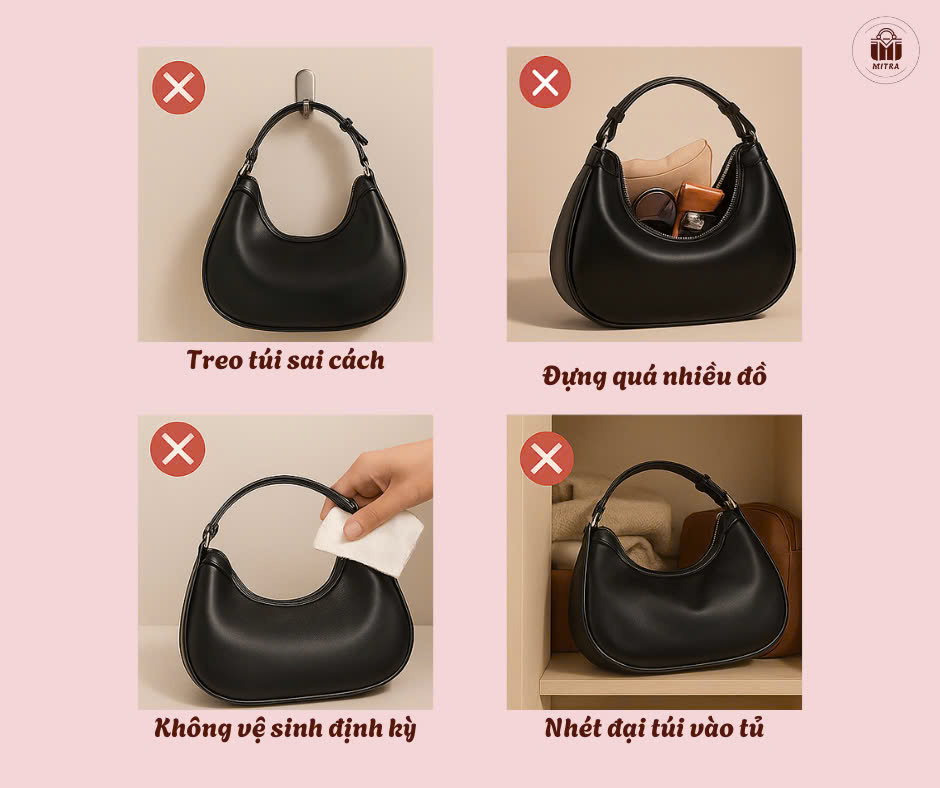 MITRA

Treo túi sai cách

Đựng quá nhiều đồ

Không vệ sinh định kỳ

Nhét đại túi vào tủ